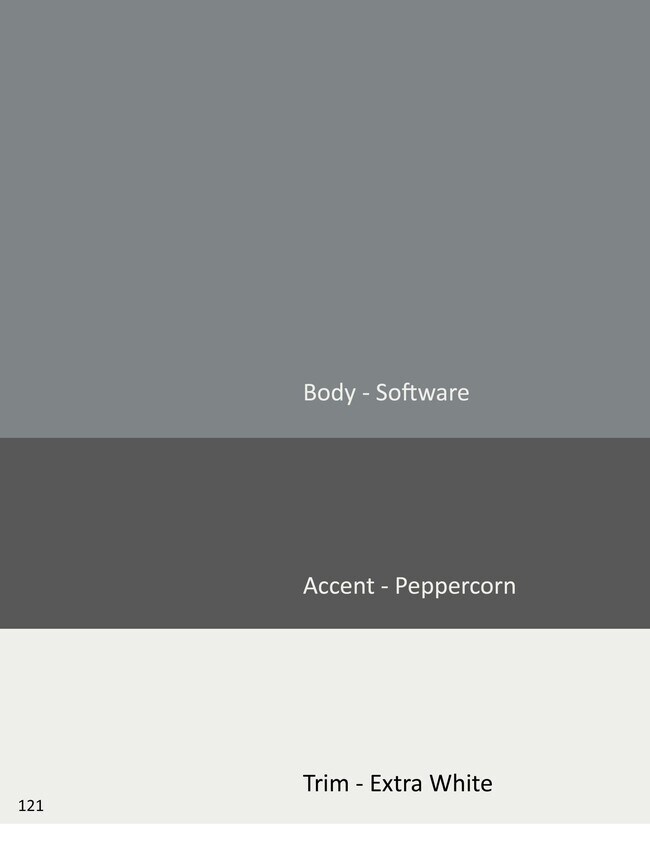 Body - Software

Accent - Peppercorn

Trim - Extra White

121