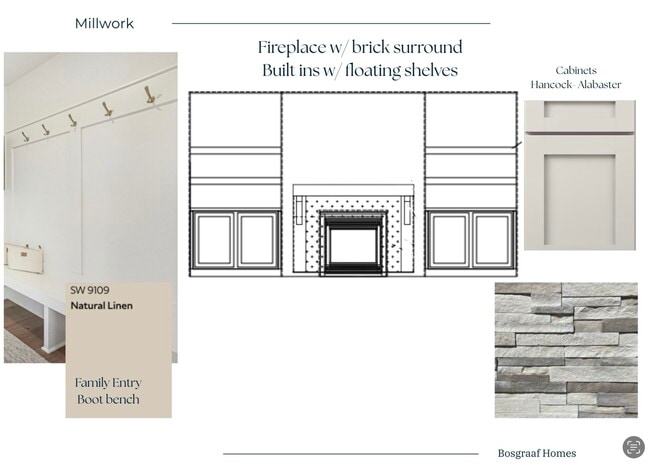 Millwork

Fireplace w/ brick surround
Built ins w/ floating shelves

Cabinets
Hancock- Alabaster

SW 9109
Natural Linen

Family Entry
Boot bench

Bosgraaf Homes